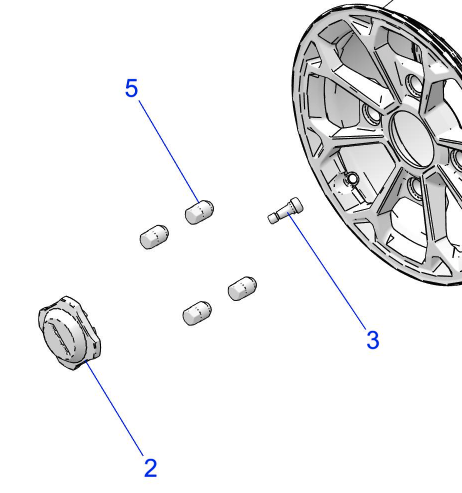 5
3
2